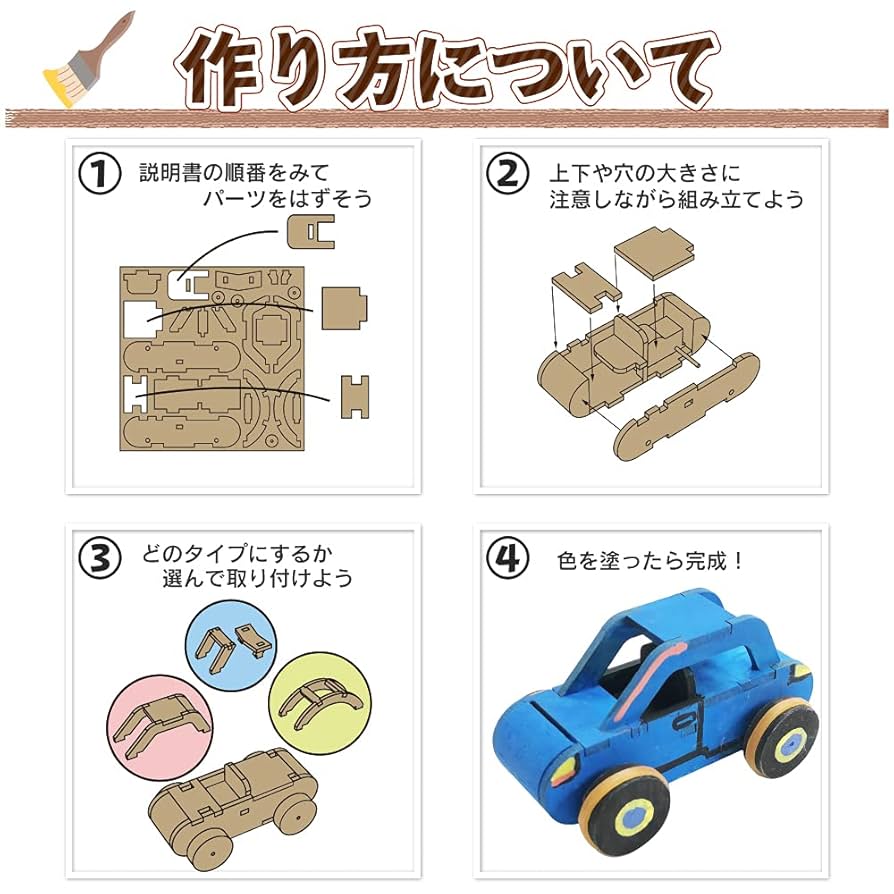 作り方について

①
説明書の順番をみて
パーツをはずそう

②
上下や穴の大きさに
注意しながら組み立てよう

③
どのタイプにするか
選んで取り付けよう

④
色を塗ったら完成！